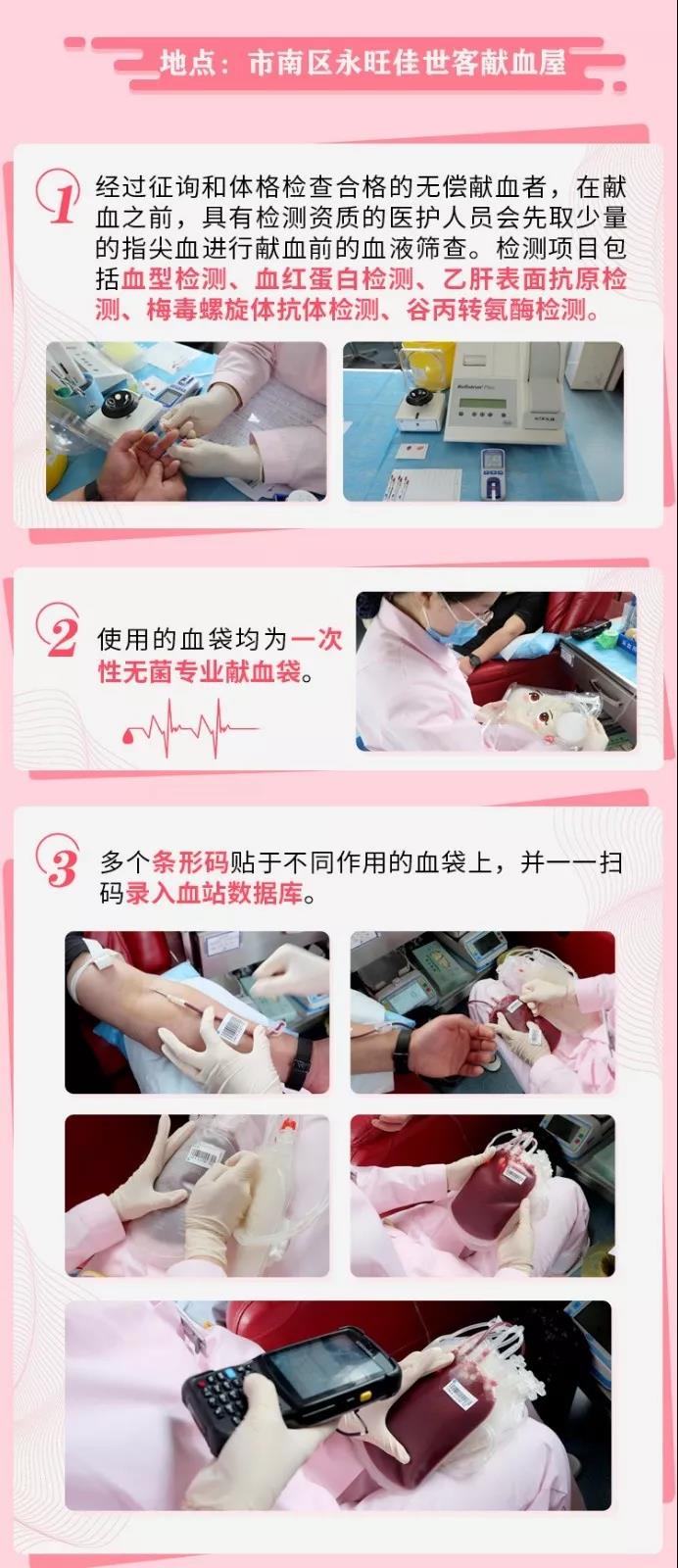 地点：市南区永旺佳世客献血屋

1 经过征询和体格检查合格的无偿献血者，在献血之前，具有检测资质的医护人员会先取少量的指尖血进行献血前的血液筛查。检测项目包括血型检测、血红蛋白检测、乙肝表面抗原检测、梅毒螺旋体抗体检测、谷丙转氨酶检测。

2 使用的血袋均为一次性无菌专业献血袋。

3 多个条形码贴于不同作用的血袋上，并一一扫码录入血站数据库。